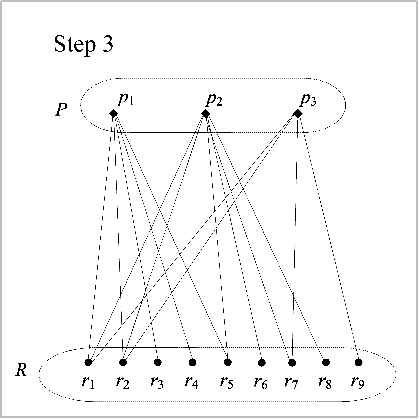 Step 3

$P$

$p_1$ $p_2$ $p_3$

$R$

$r_1$ $r_2$ $r_3$ $r_4$ $r_5$ $r_6$ $r_7$ $r_8$ $r_9$